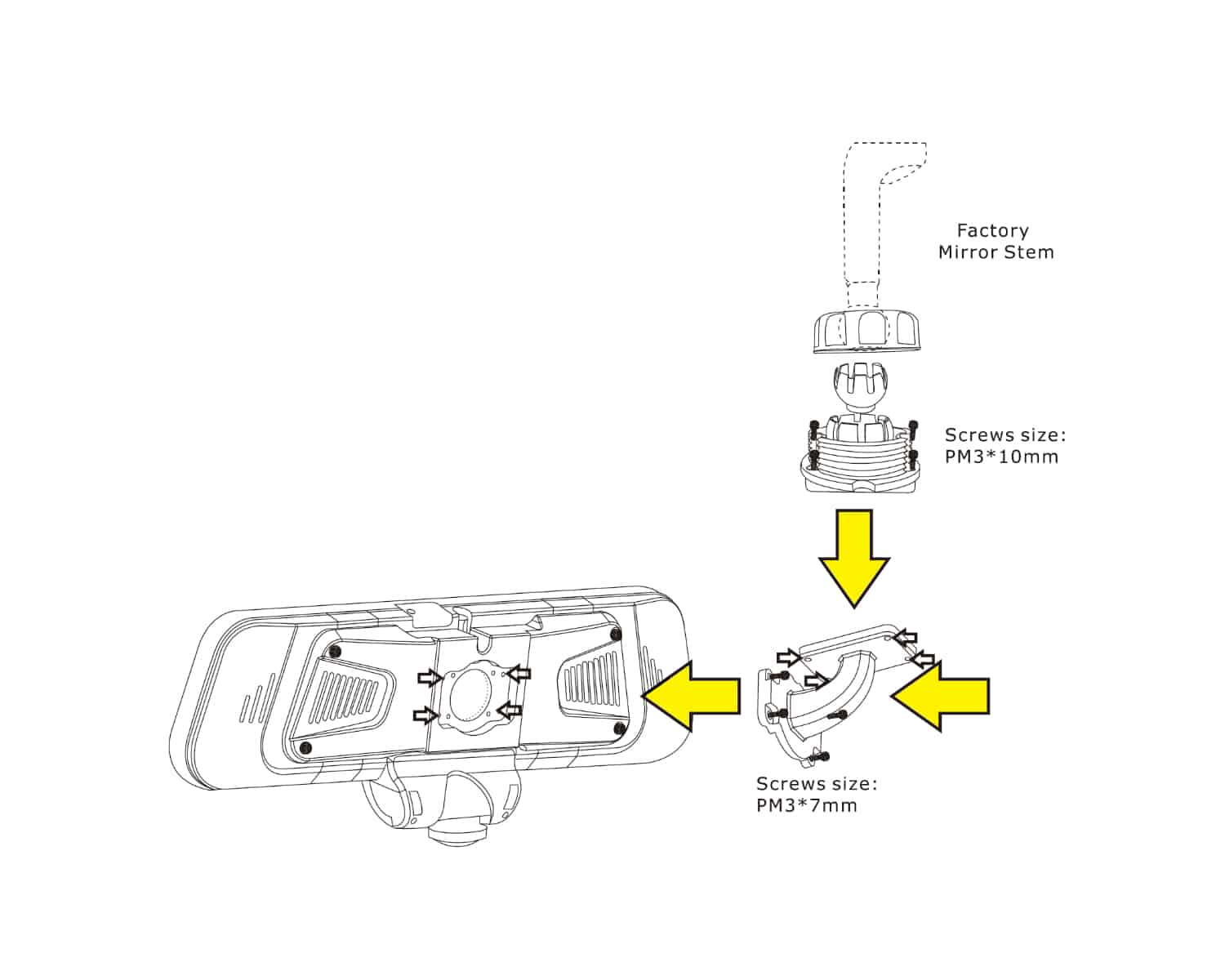 Factory
Mirror Stem

Screws size:
PM3*10mm

Screws size:
PM3*7mm