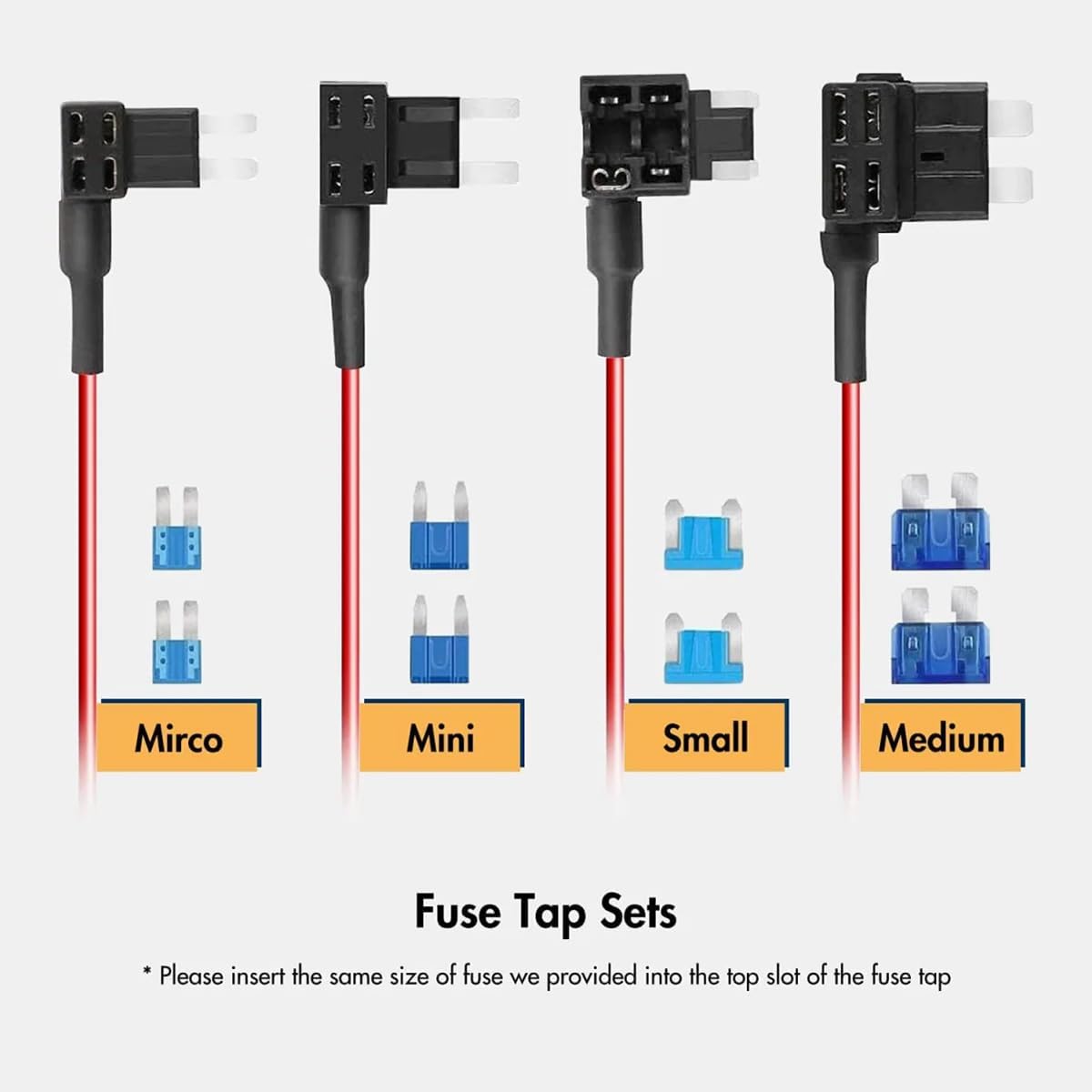 Mirco

Mini

Small

Medium

Fuse Tap Sets

* Please insert the same size of fuse we provided into the top slot of the fuse tap